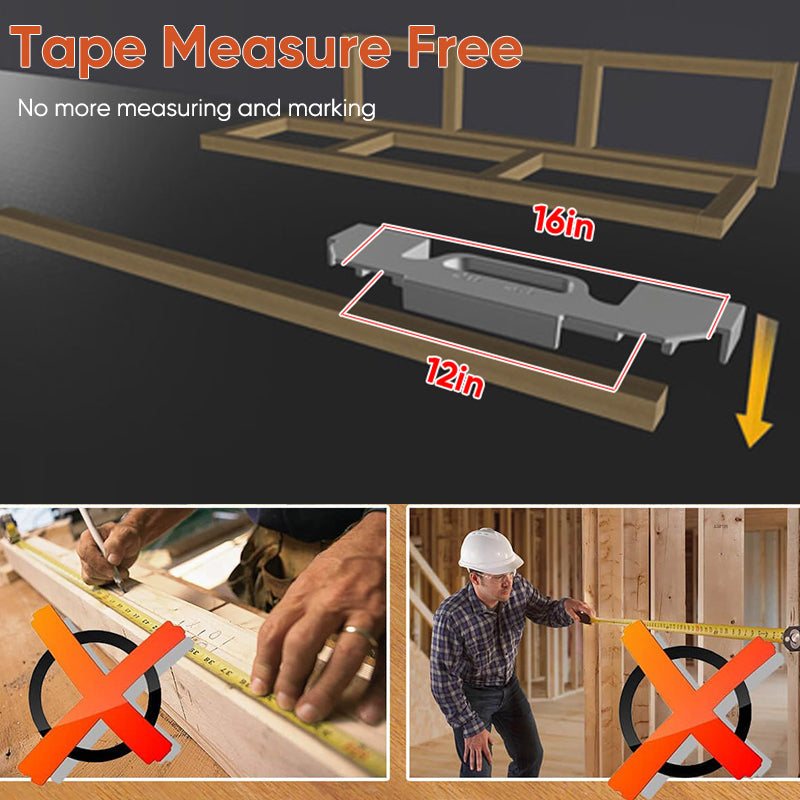 Tape Measure Free

No more measuring and marking

16in

12in