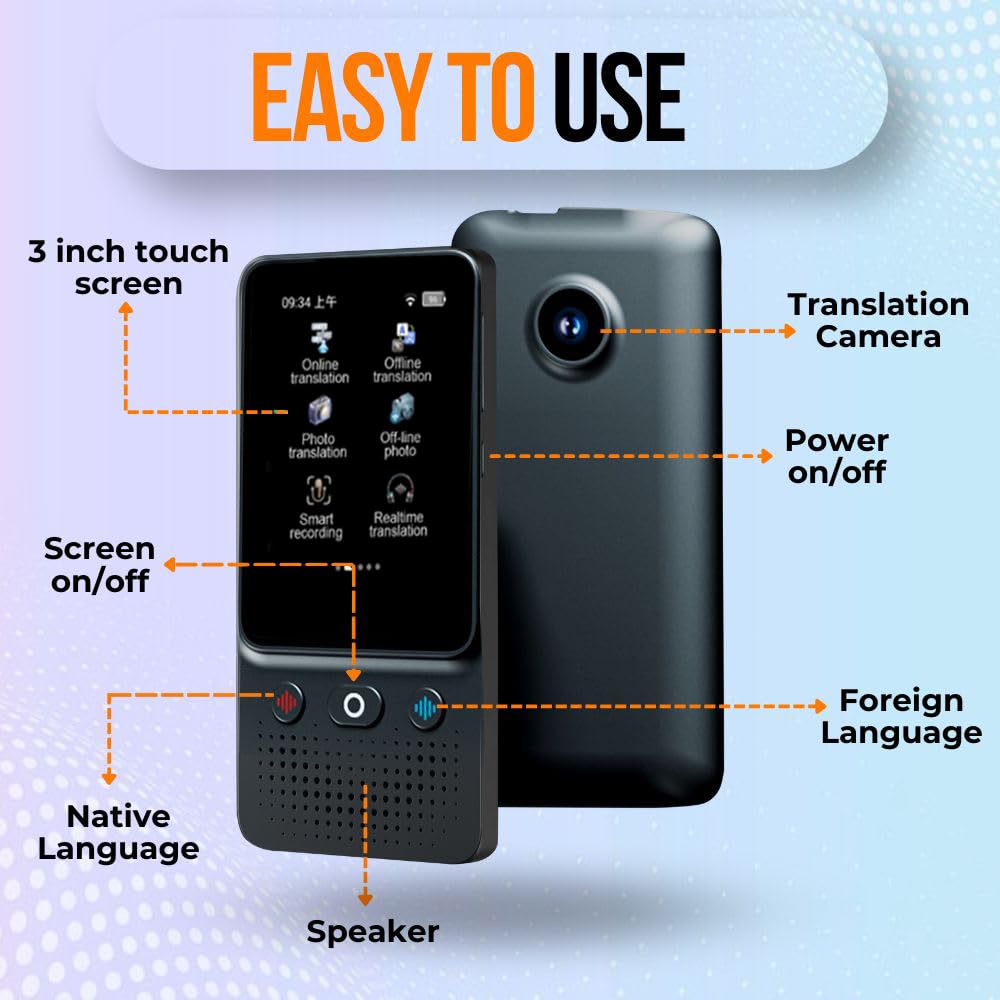 EASY TO USE

3 inch touch screen

09:34 上午

Online translation

Offline translation

Photo translation

Off-line photo

Smart recording

Realtime translation

Translation Camera

Power on/off

Screen on/off

Foreign Language

Native Language

Speaker