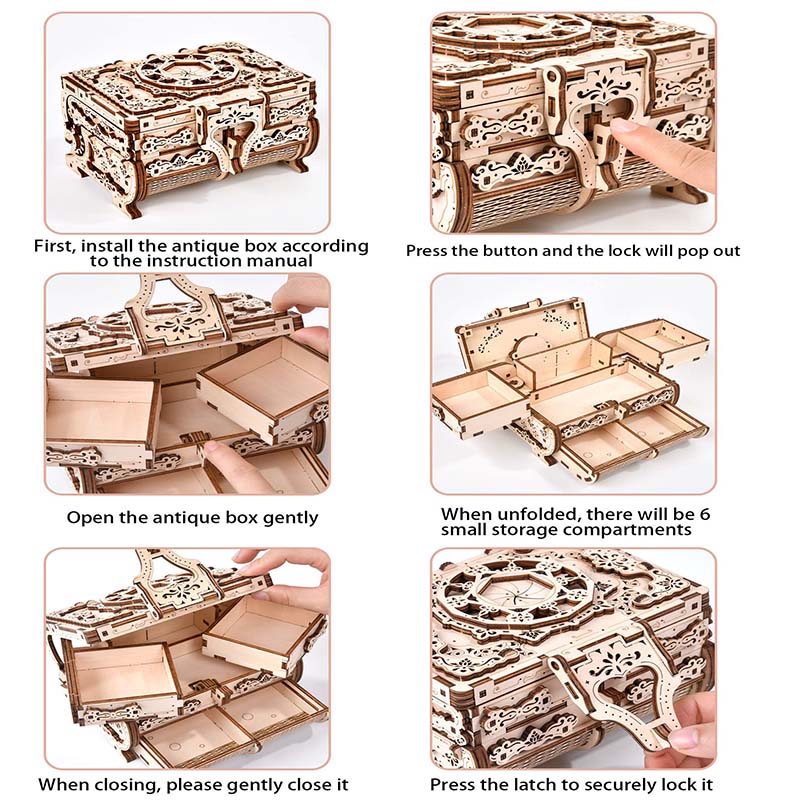 First, install the antique box according to the instruction manual

Press the button and the lock will pop out

Open the antique box gently

When unfolded, there will be 6 small storage compartments

When closing, please gently close it

Press the latch to securely lock it