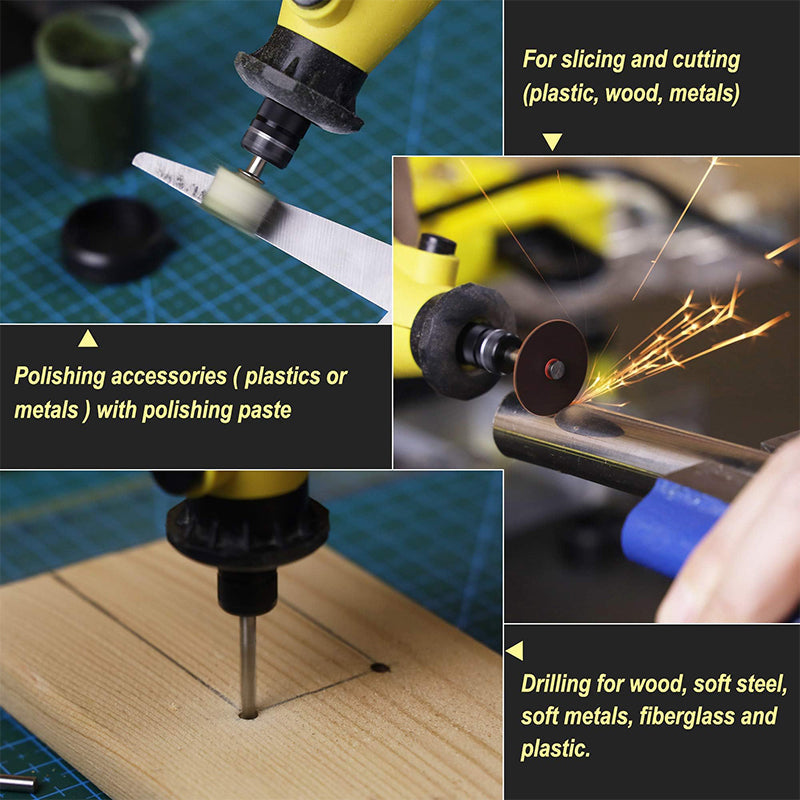 For slicing and cutting (plastic, wood, metals)

Polishing accessories ( plastics or metals ) with polishing paste

Drilling for wood, soft steel, soft metals, fiberglass and plastic.