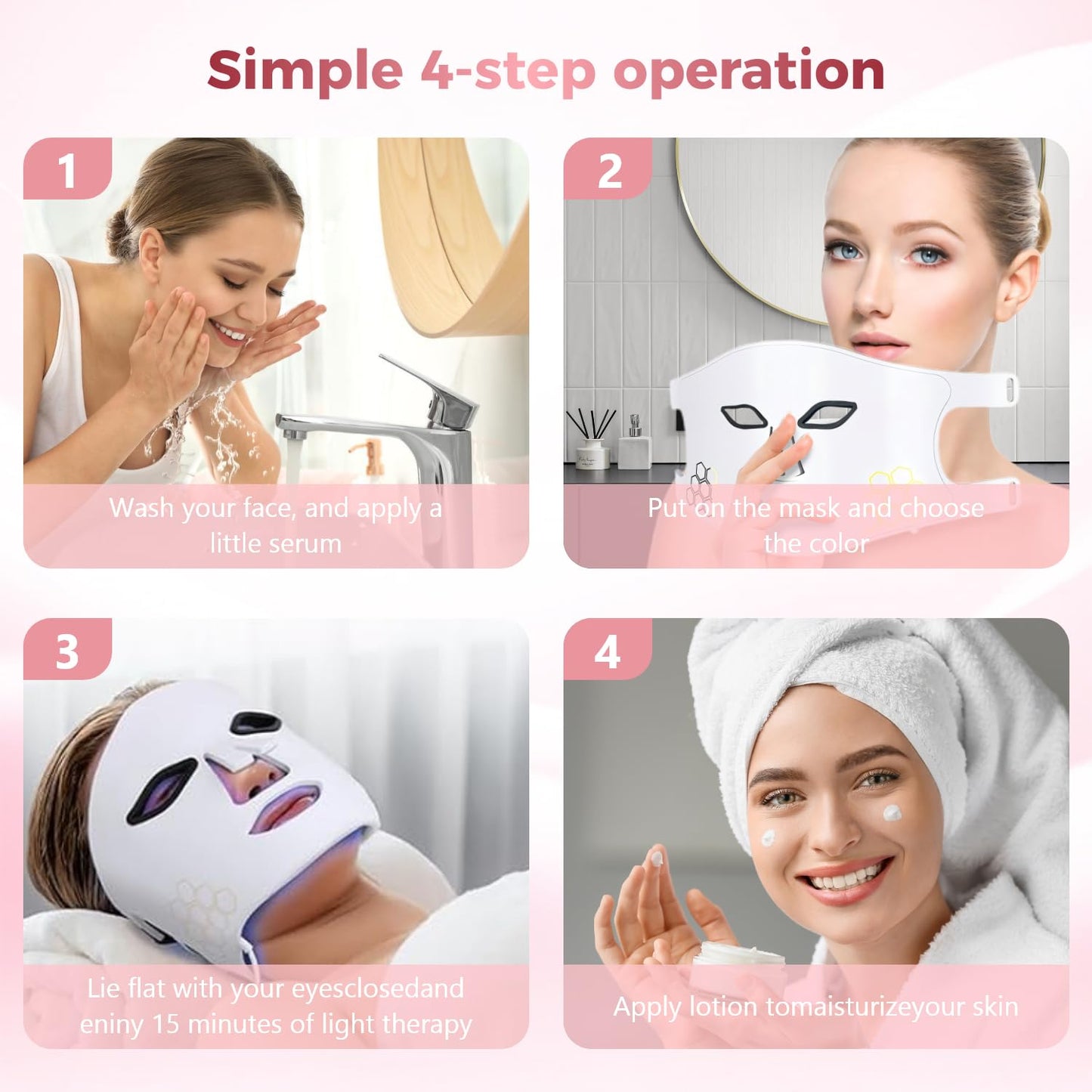 Simple 4-step operation

1

Wash your face, and apply a little serum

2

Put on the mask and choose the color

3

Lie flat with your eyesclosedand eniny 15 minutes of light therapy

4

Apply lotion tomaisturizeyour skin