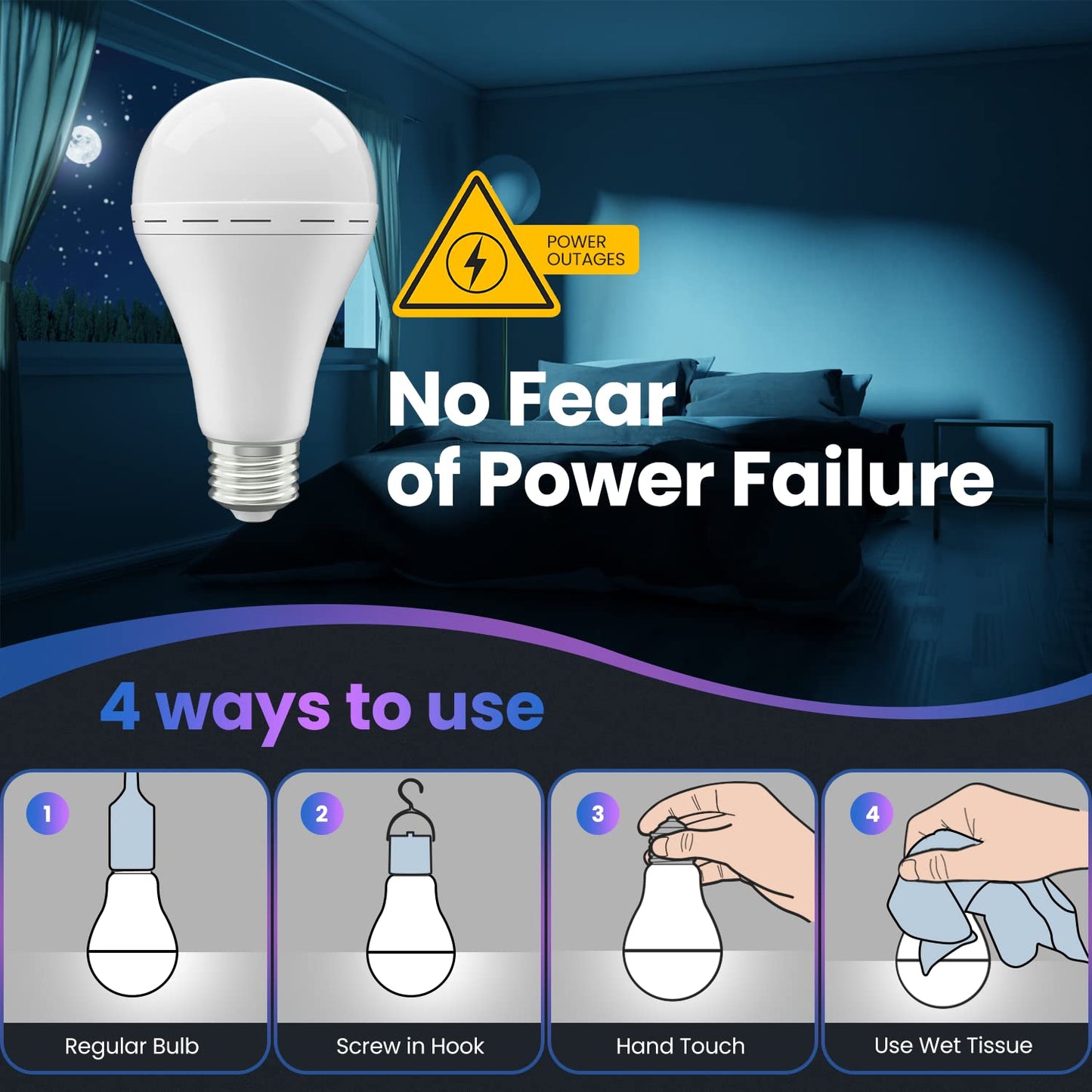 POWER OUTAGES

No Fear of Power Failure

4 ways to use

1
Regular Bulb

2
Screw in Hook

3
Hand Touch

4
Use Wet Tissue