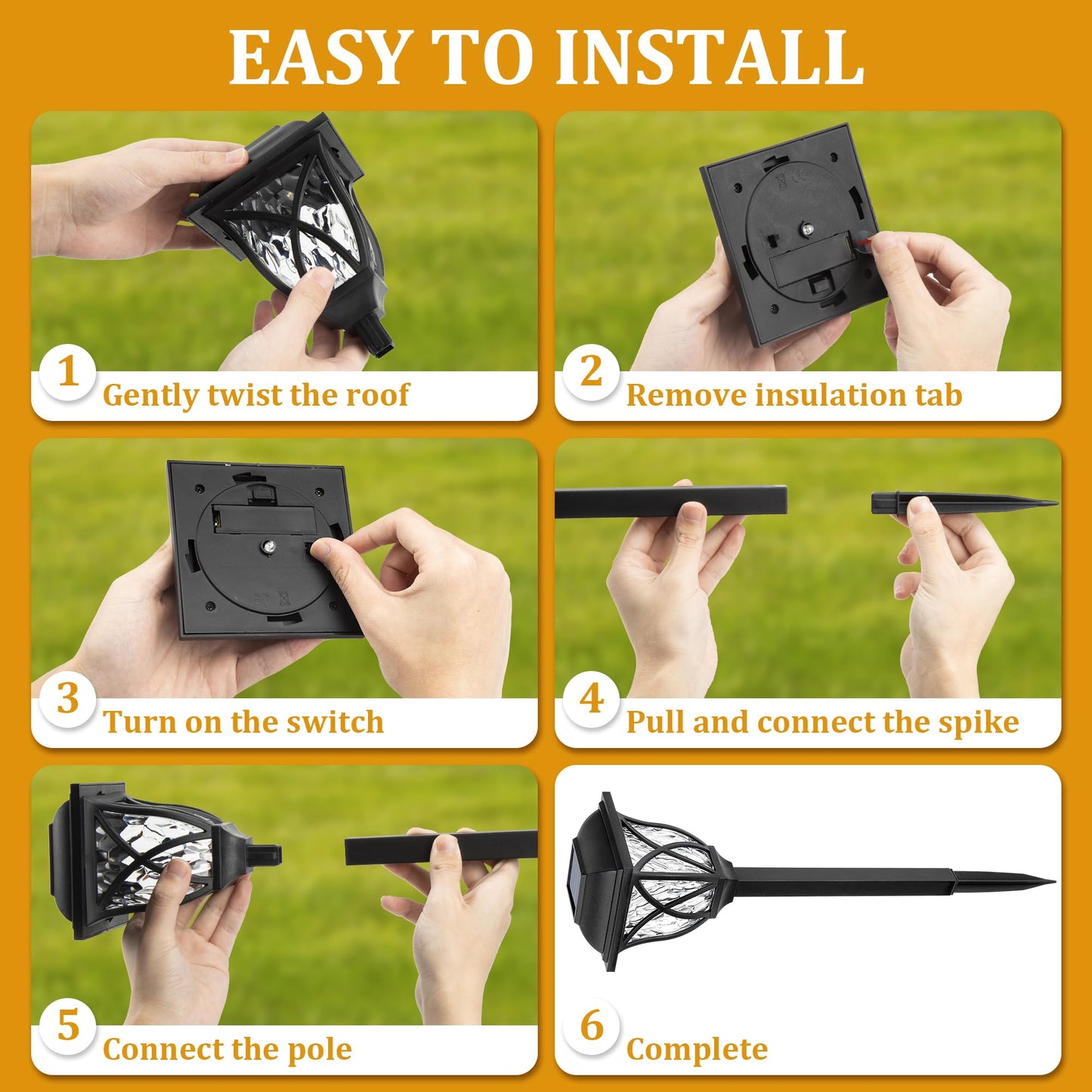 EASY TO INSTALL

1 Gently twist the roof

2 Remove insulation tab

3 Turn on the switch

4 Pull and connect the spike

5 Connect the pole

6 Complete