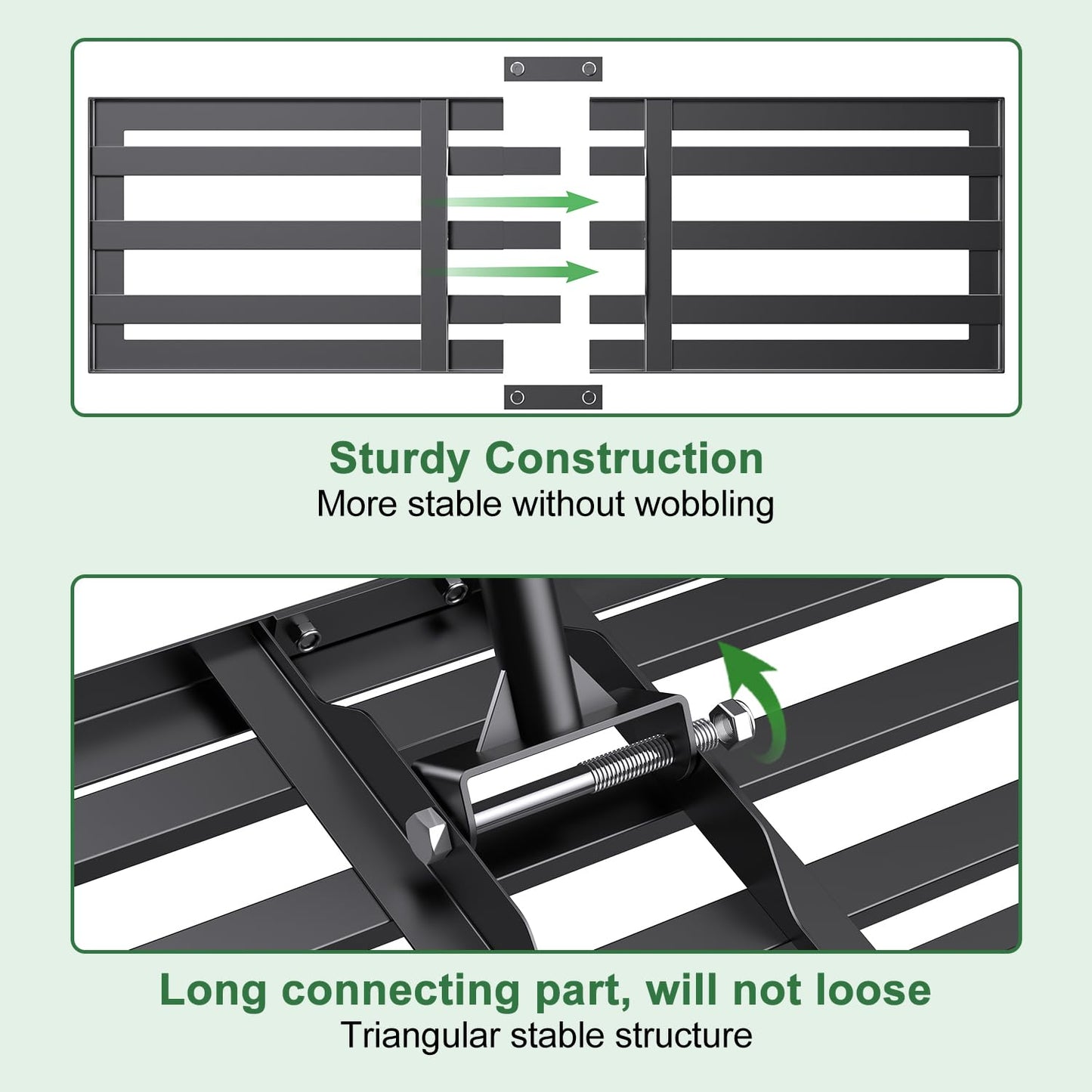 Sturdy Construction
More stable without wobbling

Long connecting part, will not loose
Triangular stable structure