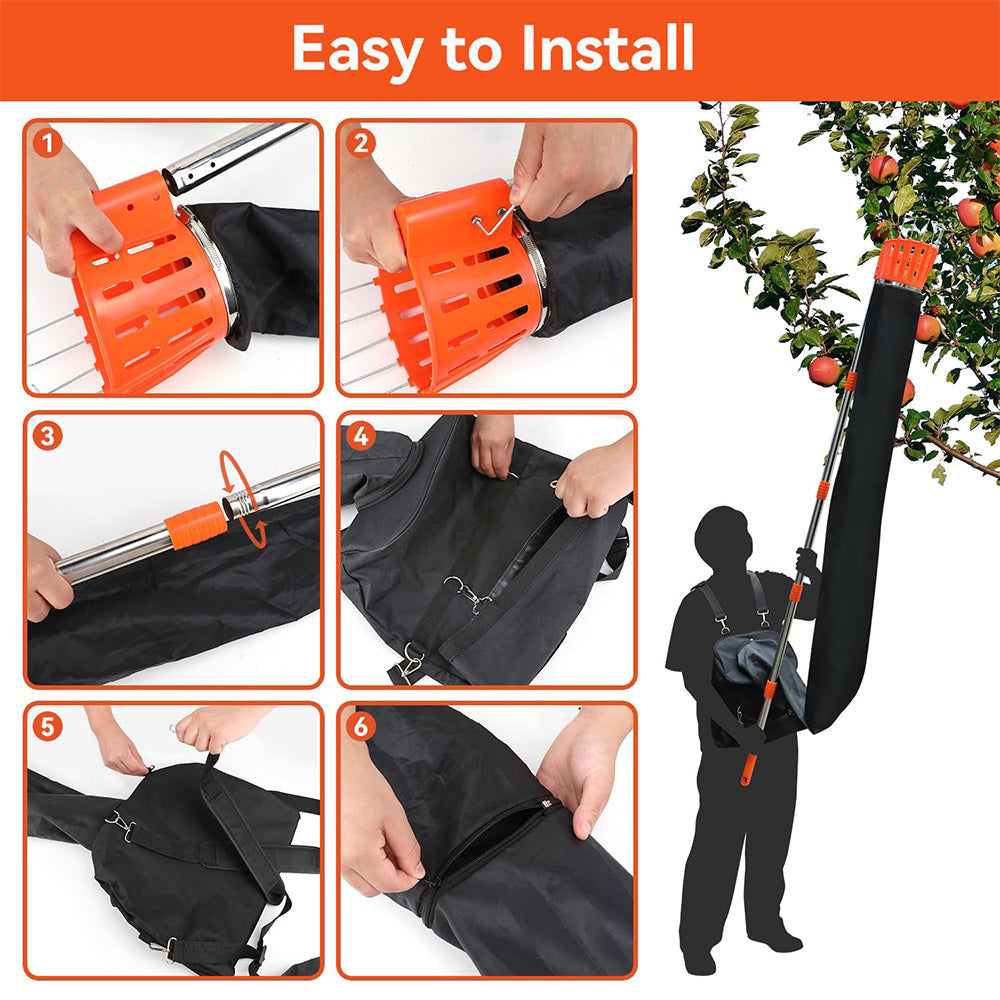 Easy to Install

1

2

3

4

5

6