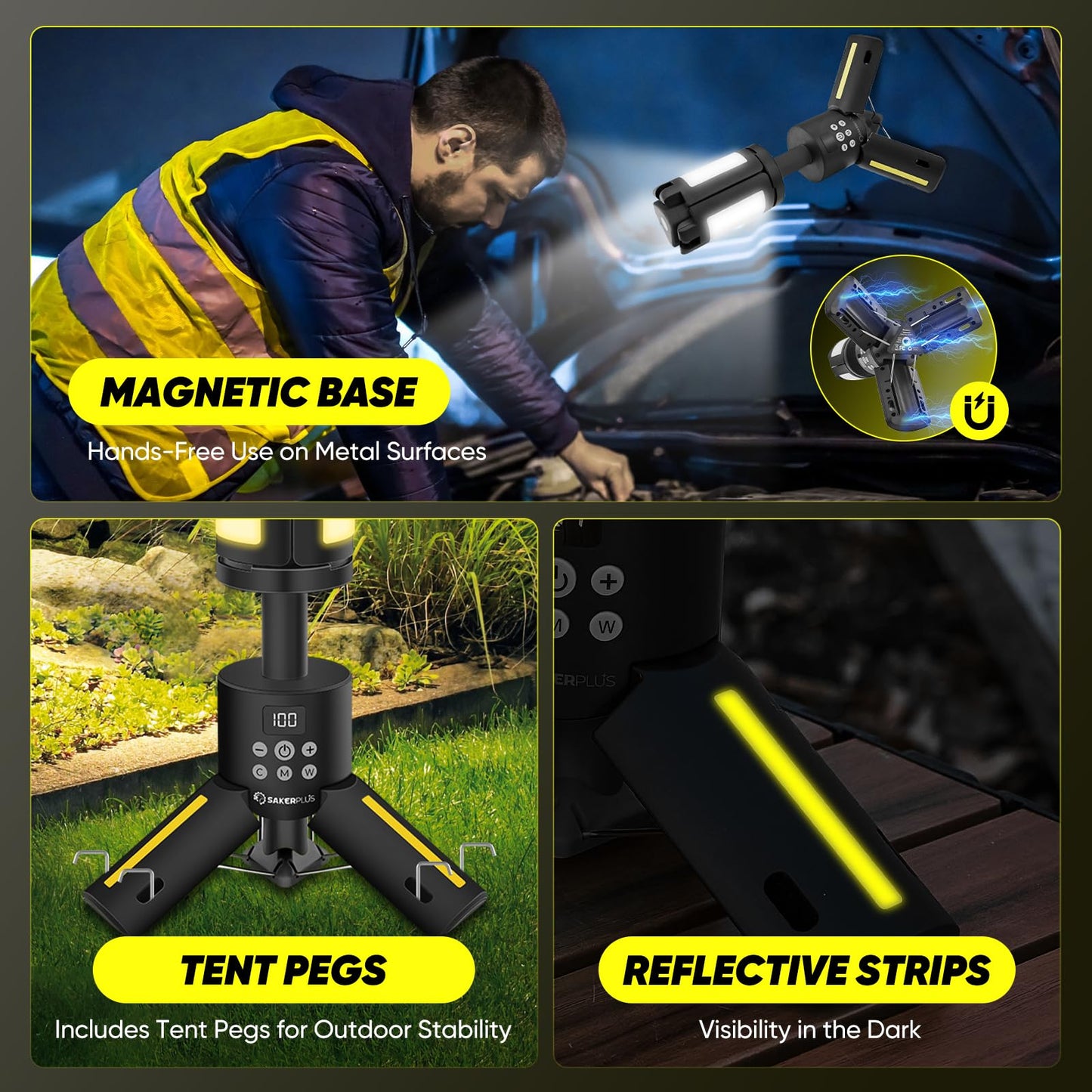 MAGNETIC BASE

Hands-Free Use on Metal Surfaces

100

C M W

SAKERPLUS

TENT PEGS

Includes Tent Pegs for Outdoor Stability

W

ERPLUS

REFLECTIVE STRIPS

Visibility in the Dark