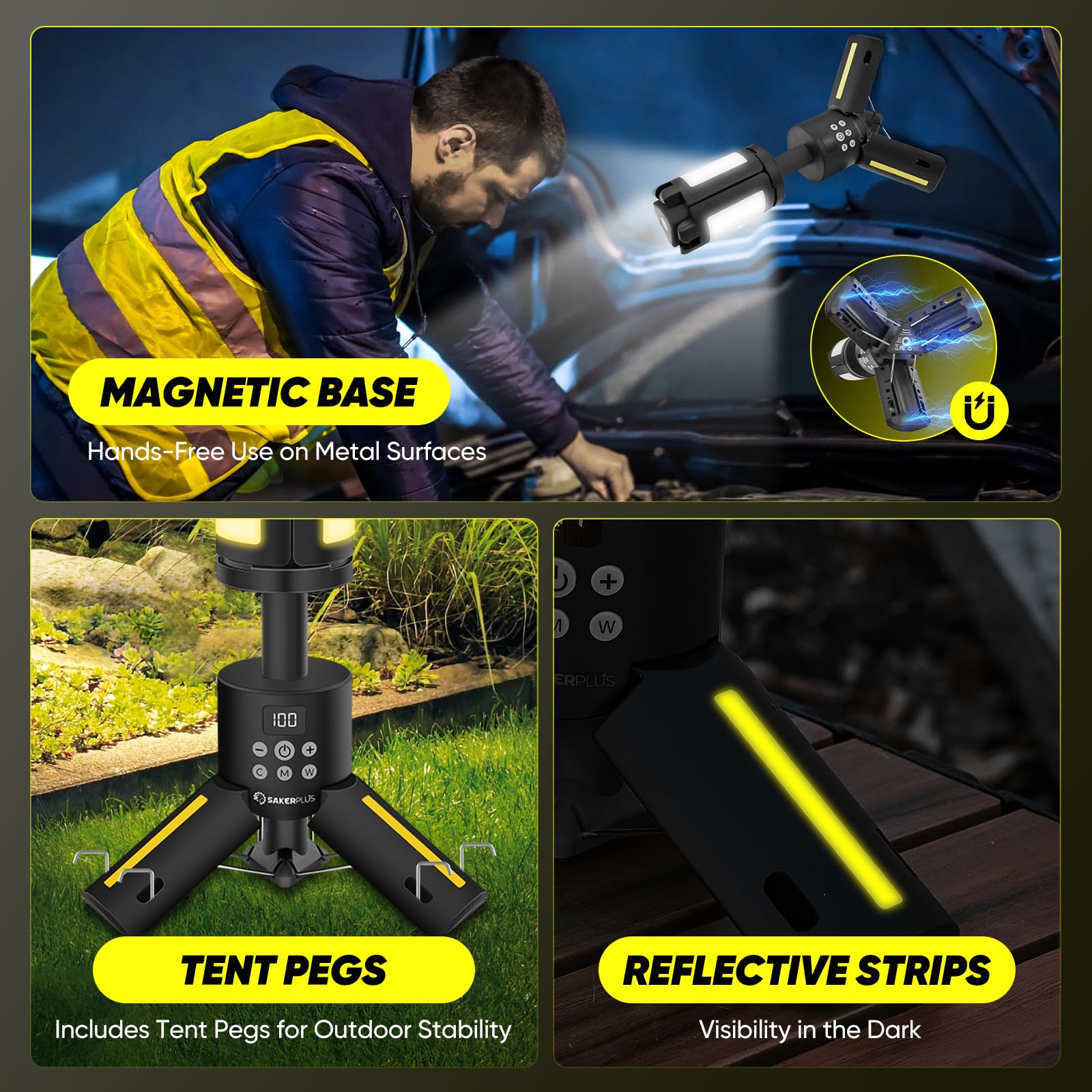 MAGNETIC BASE
Hands-Free Use on Metal Surfaces

100
C M W
SAKERPLUS

TENT PEGS
Includes Tent Pegs for Outdoor Stability

W
ERPLUS

REFLECTIVE STRIPS
Visibility in the Dark