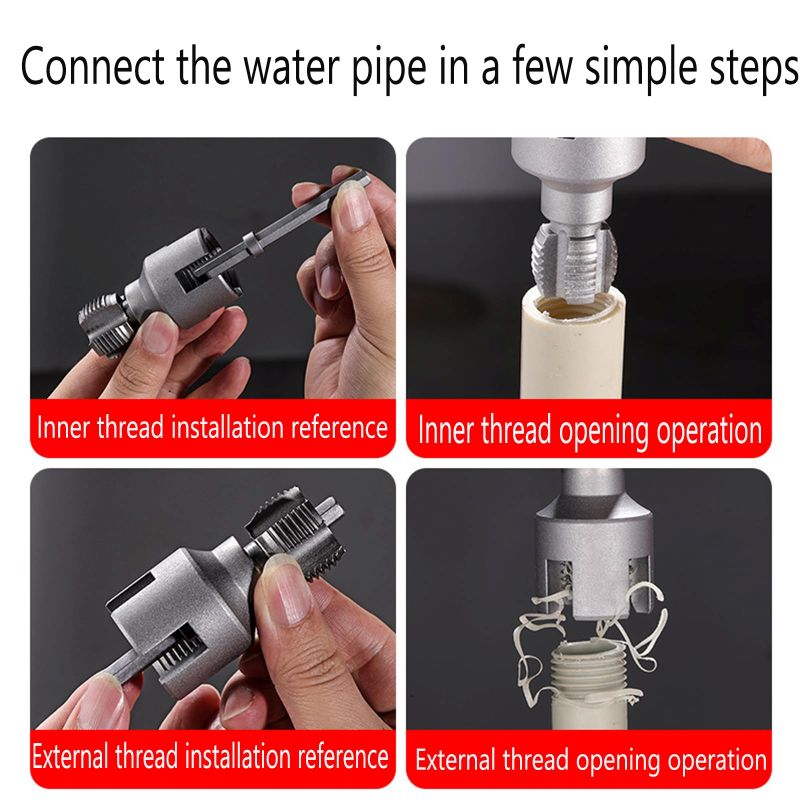 Connect the water pipe in a few simple steps

Inner thread installation reference

Inner thread opening operation

External thread installation reference

External thread opening operation