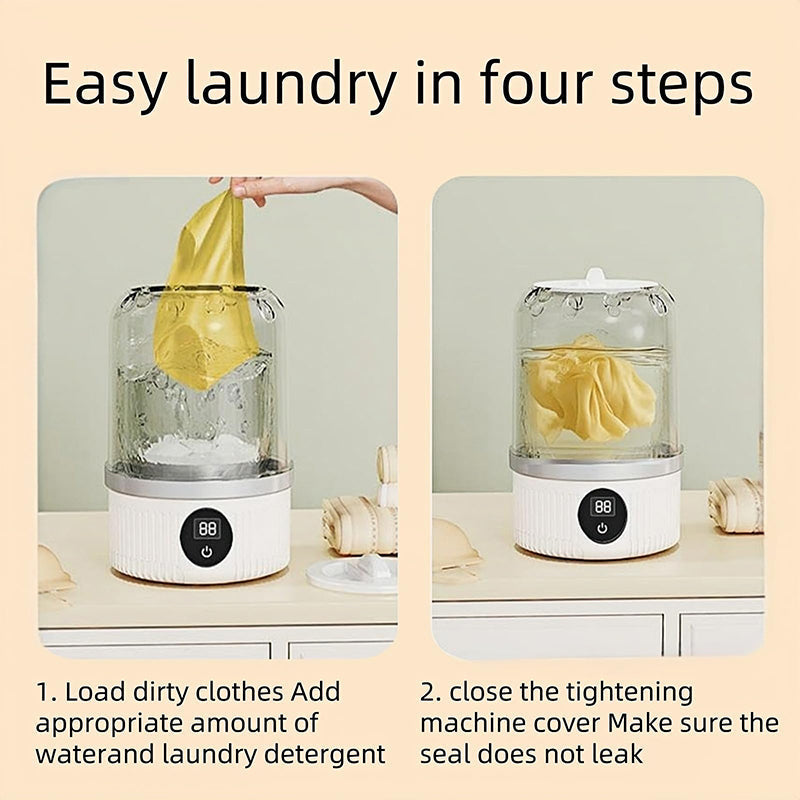 Easy laundry in four steps

88

88

1. Load dirty clothes Add appropriate amount of waterand laundry detergent

2. close the tightening machine cover Make sure the seal does not leak