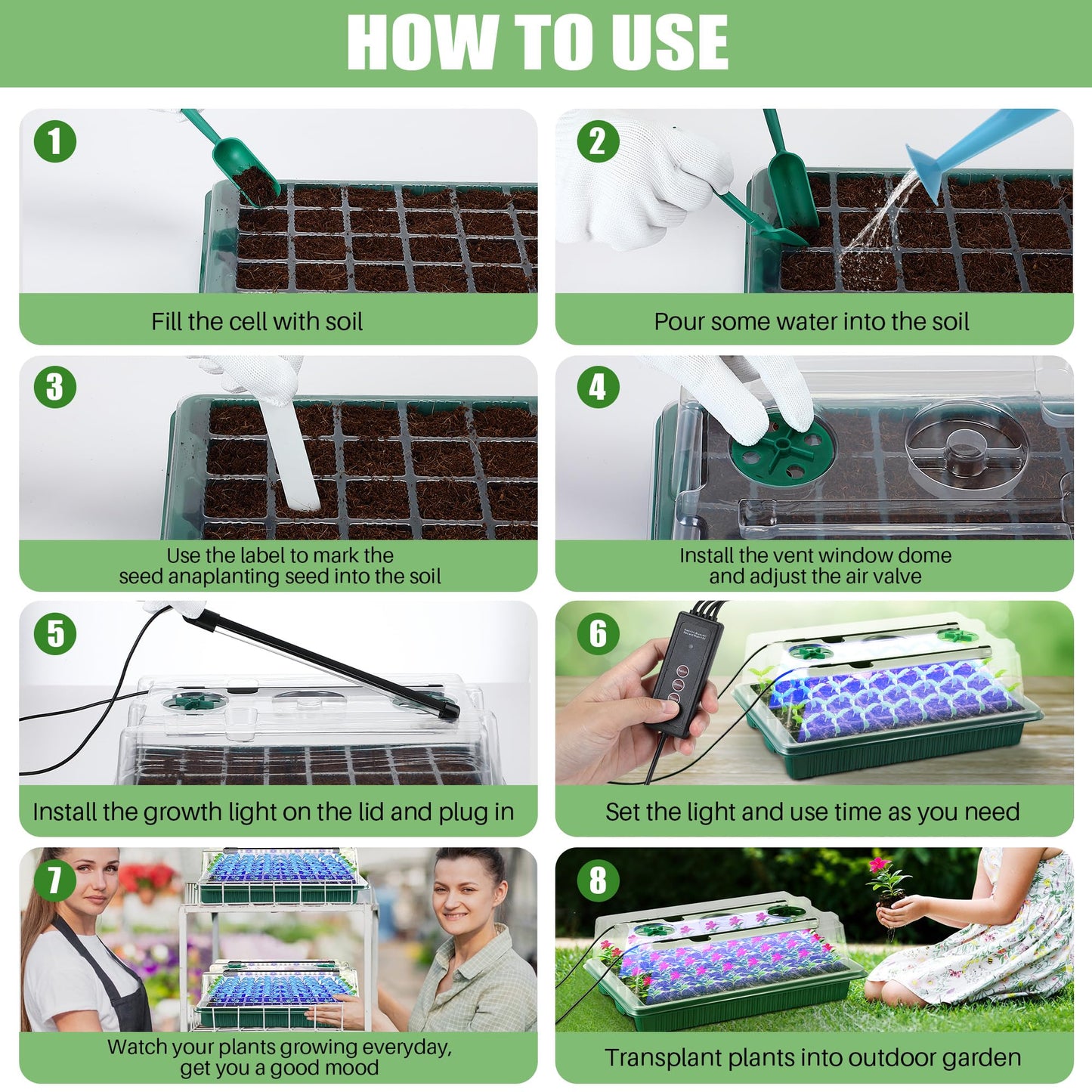 HOW TO USE

1
Fill the cell with soil

2
Pour some water into the soil

3
Use the label to mark the seed anaplanting seed into the soil

4
Install the vent window dome and adjust the air valve

5
Install the growth light on the lid and plug in

6
Set the light and use time as you need

7
Watch your plants growing everyday, get you a good mood

8
Transplant plants into outdoor garden