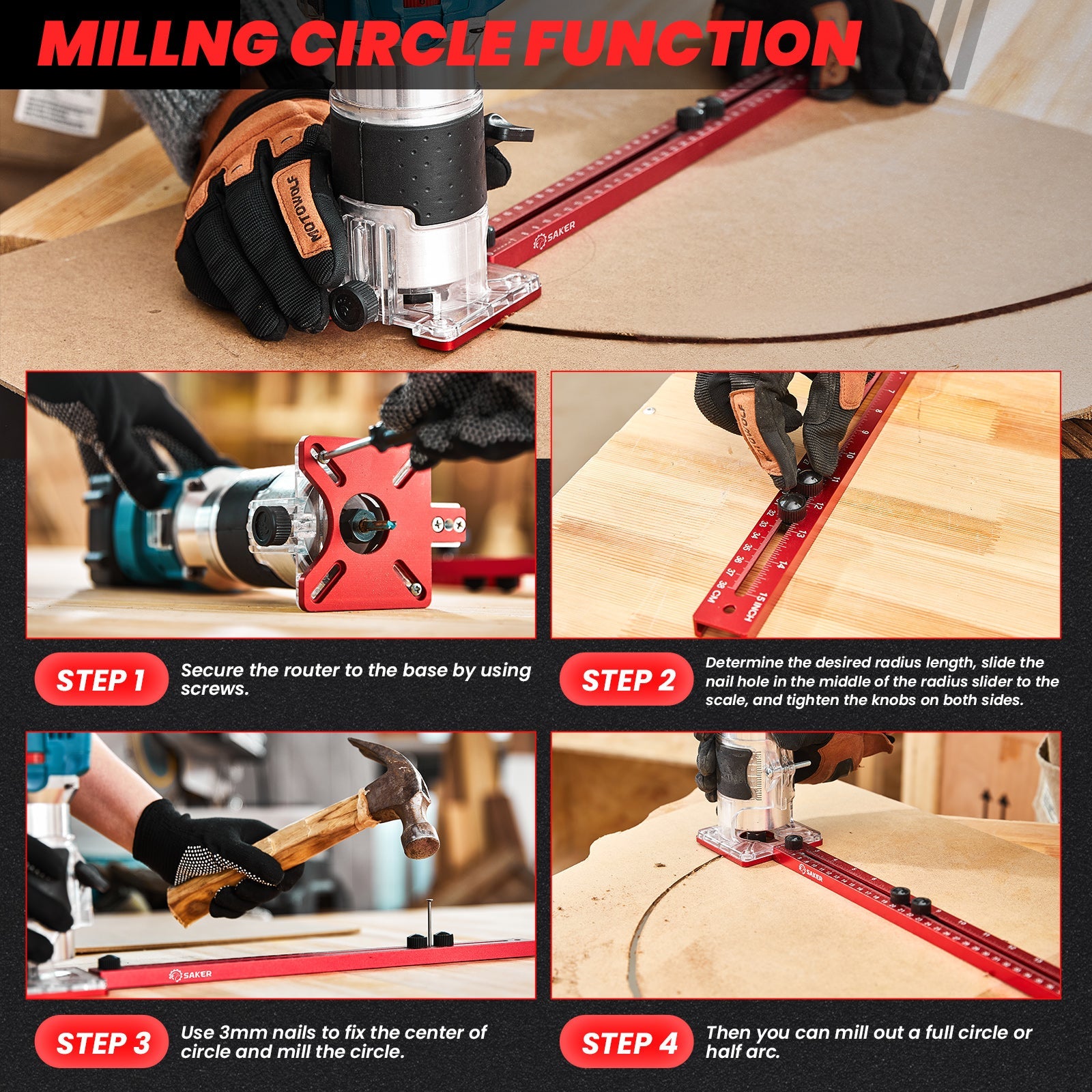 MILLNG CIRCLE FUNCTION

MOTOWOLF

SAKER

MOTOWOLF

7 8 9 10 11 12 13 14 15 INCH

32 33 34 35 36 37 38 CM

STEP 1 Secure the router to the base by using screws.

STEP 2 Determine the desired radius length, slide the nail hole in the middle of the radius slider to the scale, and tighten the knobs on both sides.

SAKER

SAKER

STEP 3 Use 3mm nails to fix the center of circle and mill the circle.

STEP 4 Then you can mill out a full circle or half arc.